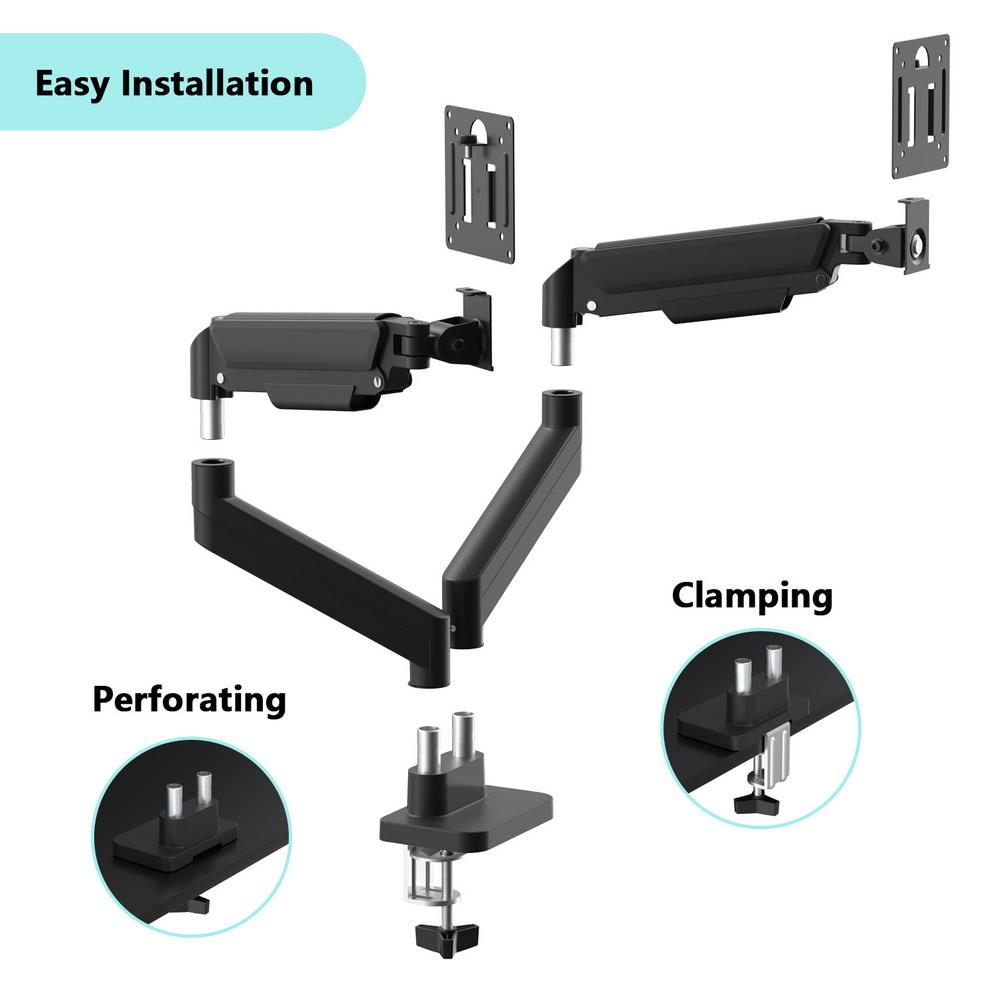 Easy Installation

Clamping

Perforating