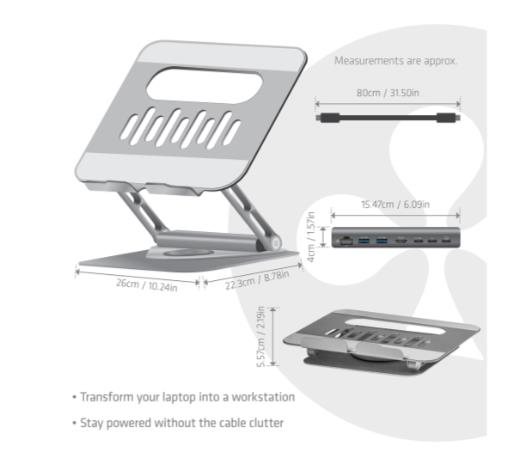 Measurements are approx.

80cm / 31.50in

15.47cm / 6.09in

4cm / 1.57in

26cm / 10.24in

22.3cm / 8.78in

5.57cm / 2.19in

• Transform your laptop into a workstation

• Stay powered without the cable clutter