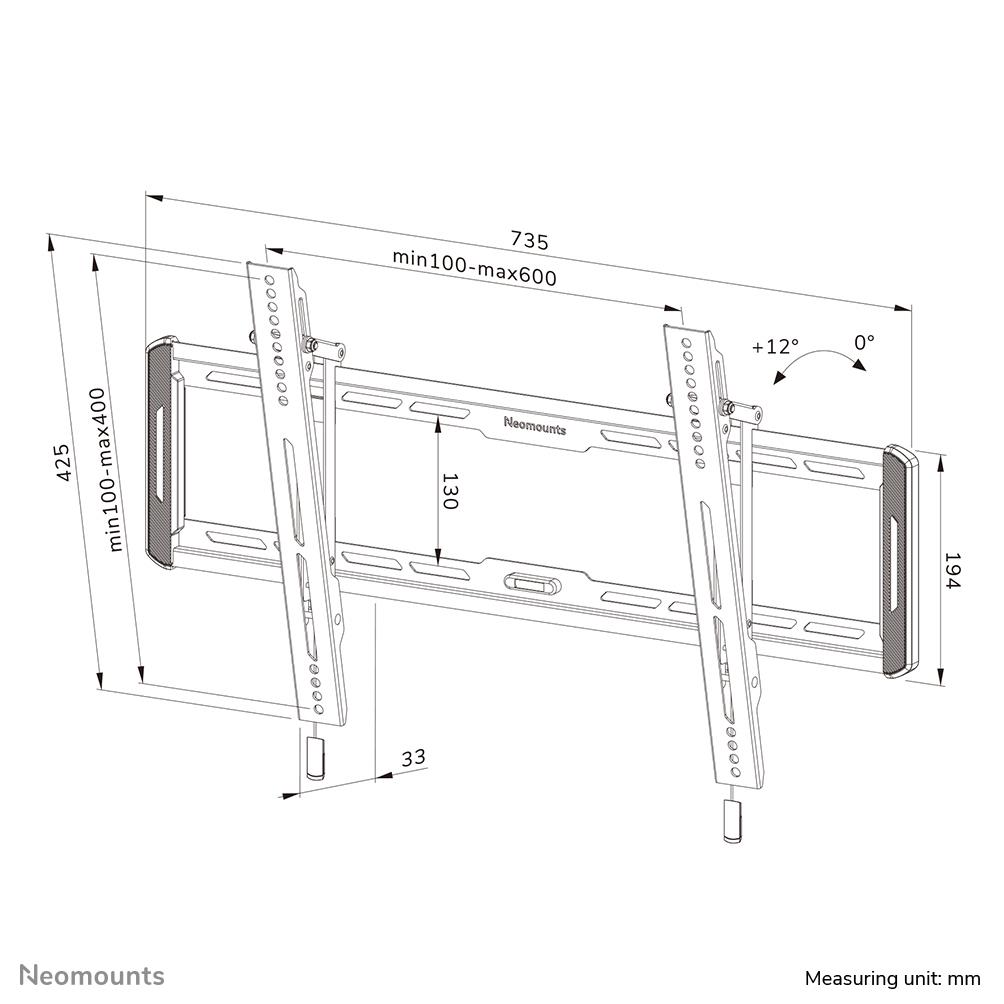 735
min100-max600
+12°
0°
425
min100-max400
Neomounts
130
194
33
Neomounts
Measuring unit: mm